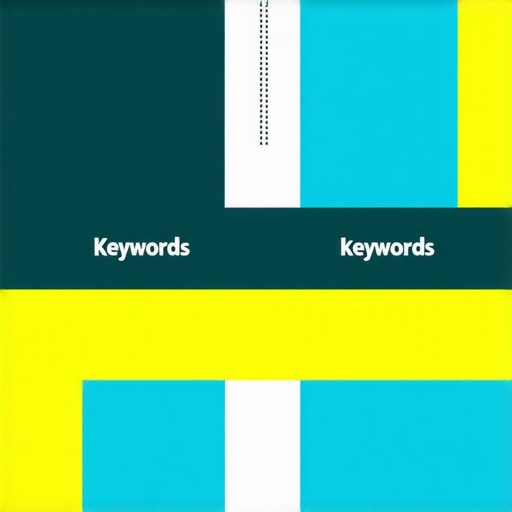 Keywords

Keywords